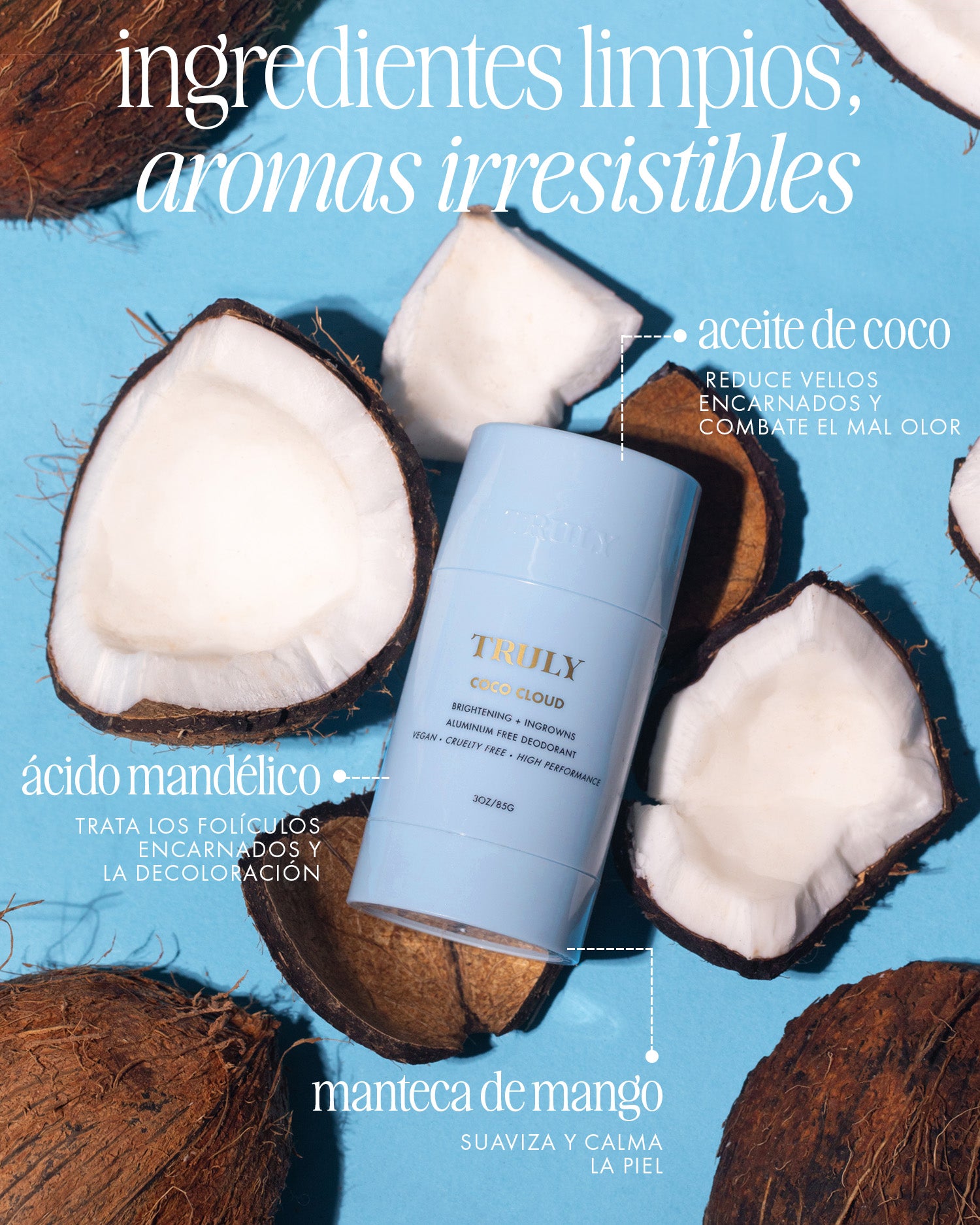 ingredientes limpios,
aromas irresistibles

aceite de coco
REDUCE VELLOS ENCARNADOS Y COMBATE EL MAL OLOR

TRULY

TRULY
COCO CLOUD
BRIGHTENING + INGROWNS
ALUMINUM FREE DEODORANT
VEGAN • CRUELTY FREE • HIGH PERFORMANCE
3OZ/85G

ácido mandélico
TRATA LOS FOLÍCULOS ENCARNADOS Y LA DECOLORACIÓN

manteca de mango
SUAVIZA Y CALMA LA PIEL