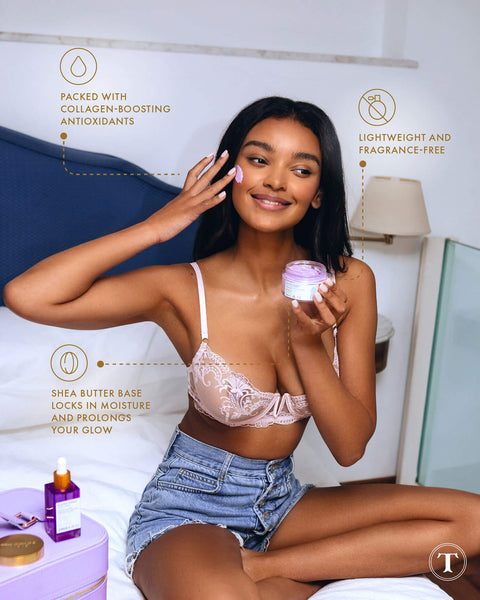 PACKED WITH COLLAGEN-BOOSTING ANTIOXIDANTS

LIGHTWEIGHT AND FRAGRANCE-FREE

SHEA BUTTER BASE LOCKS IN MOISTURE AND PROLONGS YOUR GLOW

T