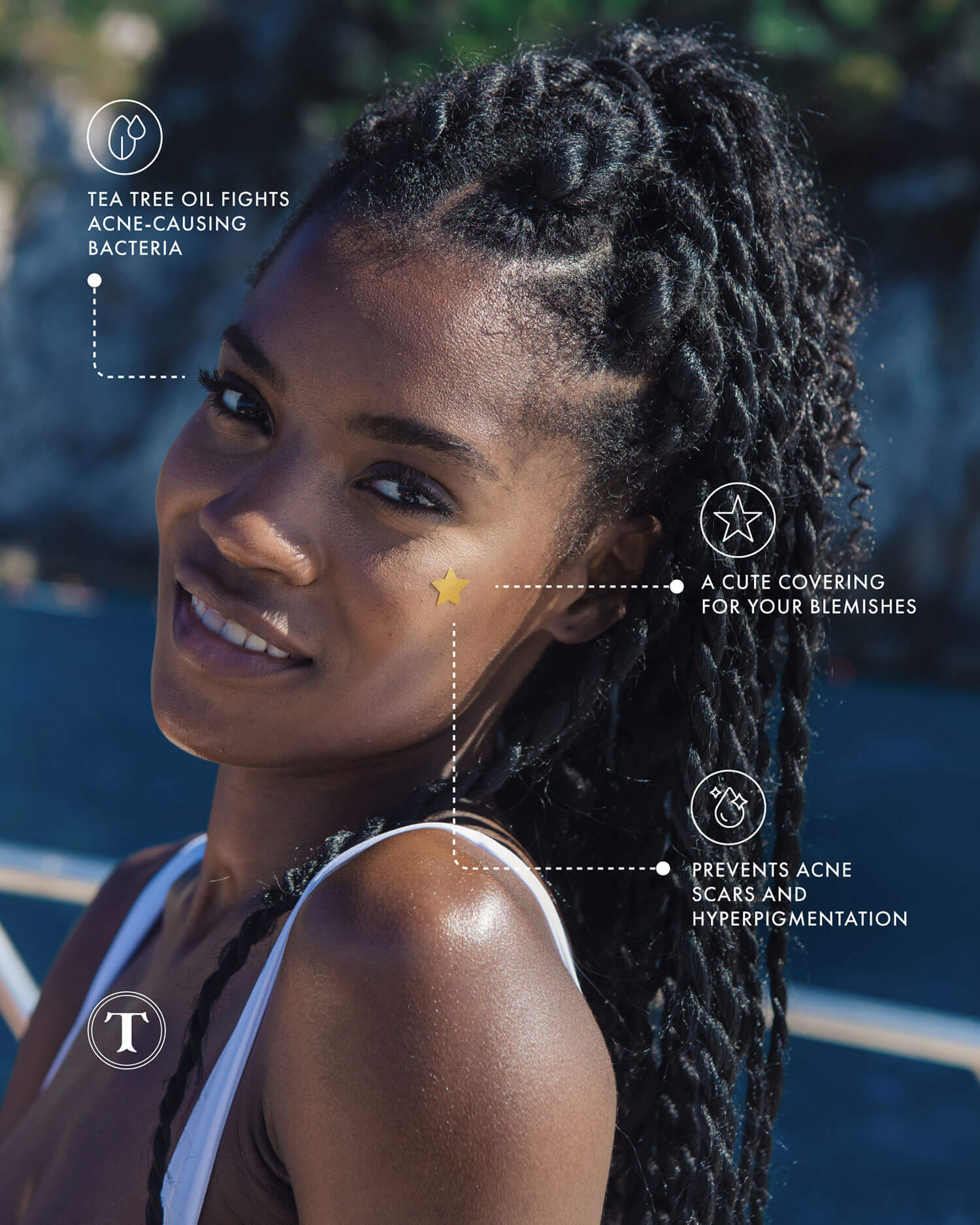 TEA TREE OIL FIGHTS ACNE-CAUSING BACTERIA

A CUTE COVERING FOR YOUR BLEMISHES

PREVENTS ACNE SCARS AND HYPERPIGMENTATION

T