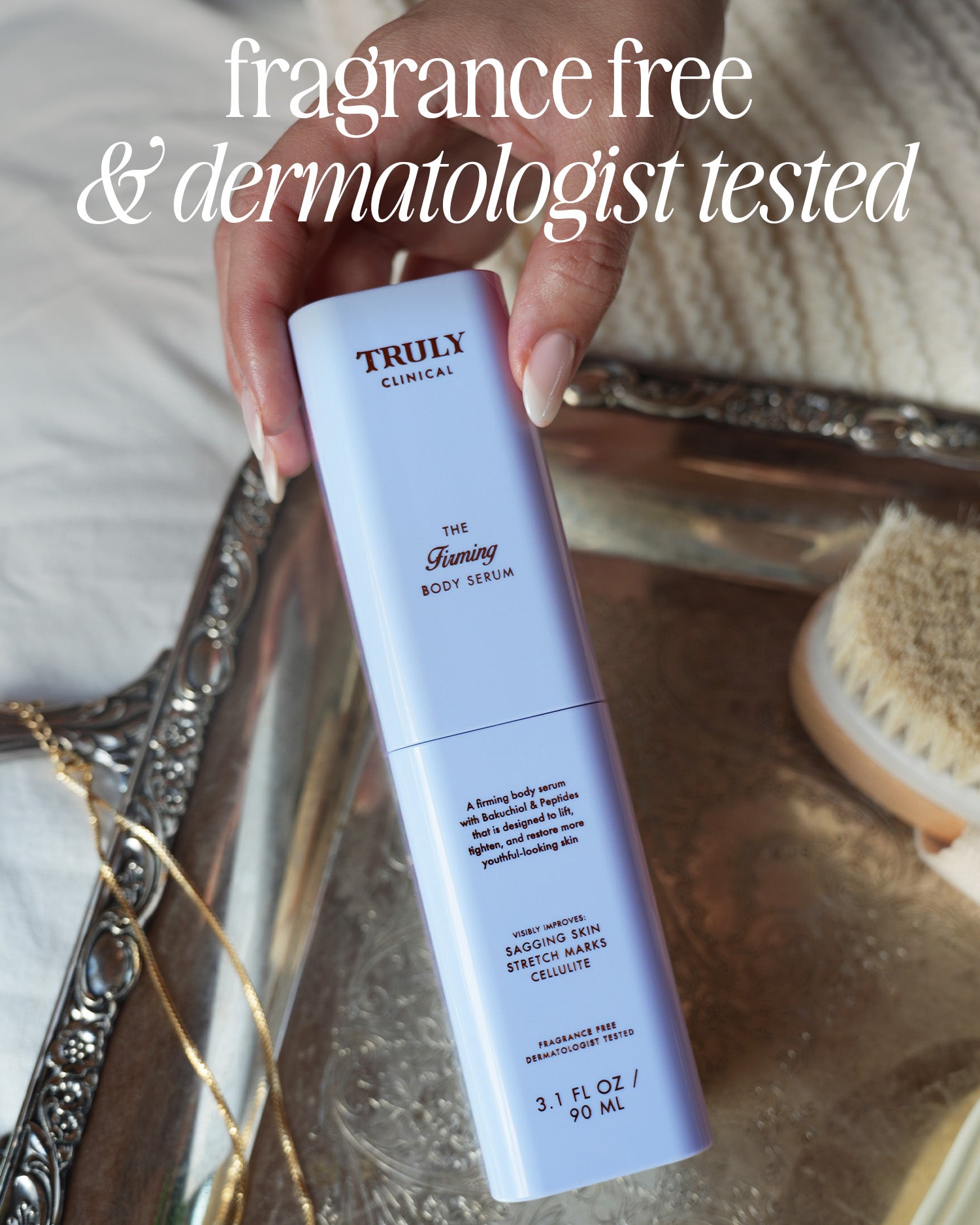 fragrance free
& dermatologist tested

TRULY
CLINICAL

THE
Firming
BODY SERUM

A firming body serum with Bakuchiol & Peptides that is designed to lift, tighten, and restore more youthful-looking skin

VISIBLY IMPROVES:
SAGGING SKIN
STRETCH MARKS
CELLULITE

FRAGRANCE FREE
DERMATOLOGIST TESTED

3.1 FL OZ /
90 ML