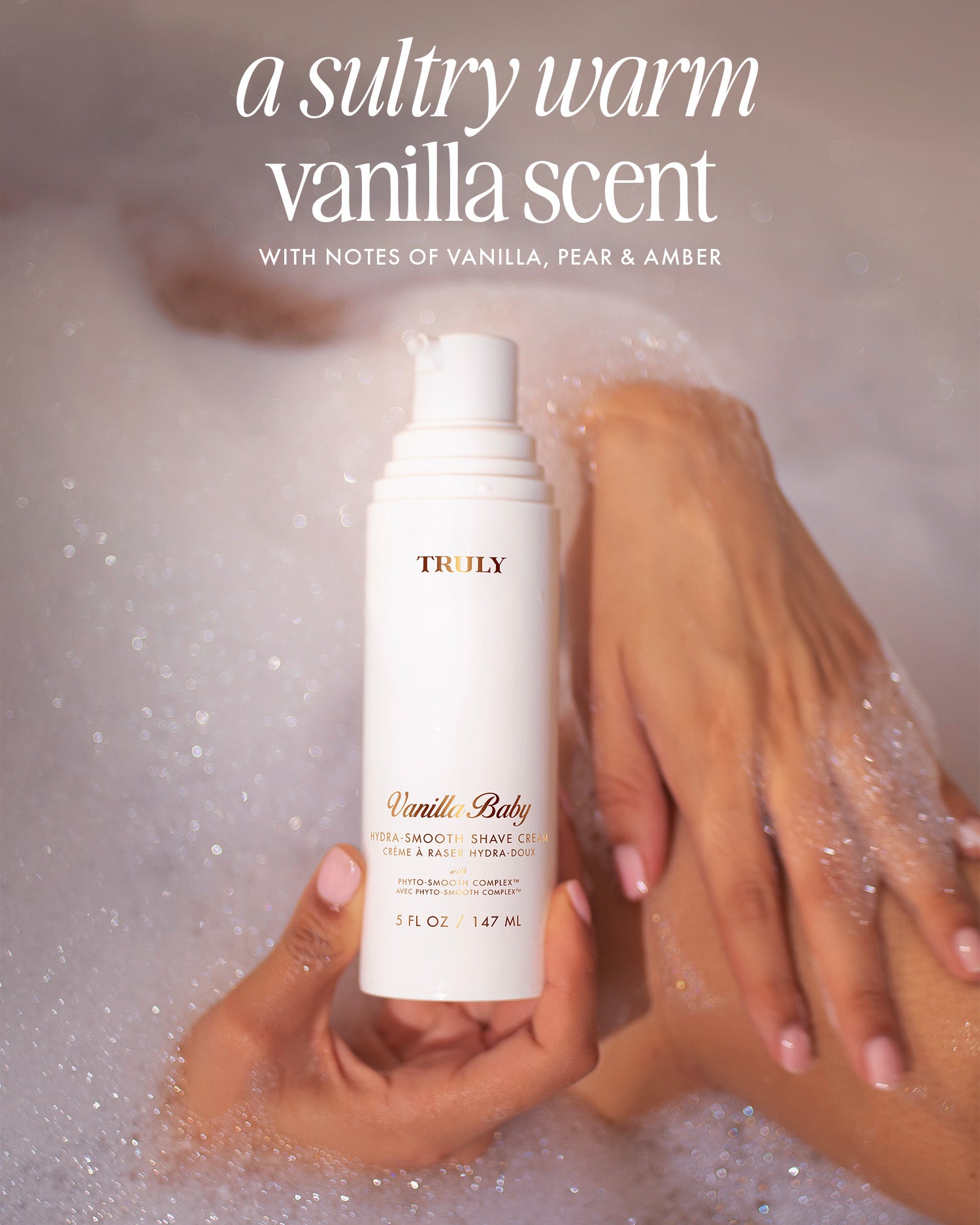 a sultry warm
vanilla scent
WITH NOTES OF VANILLA, PEAR & AMBER

TRULY

Vanilla Baby
HYDRA-SMOOTH SHAVE CREAM
CRÈME À RASER HYDRA-DOUX
with
PHYTO-SMOOTH COMPLEX™
AVEC PHYTO-SMOOTH COMPLEX™
5 FL OZ / 147 ML