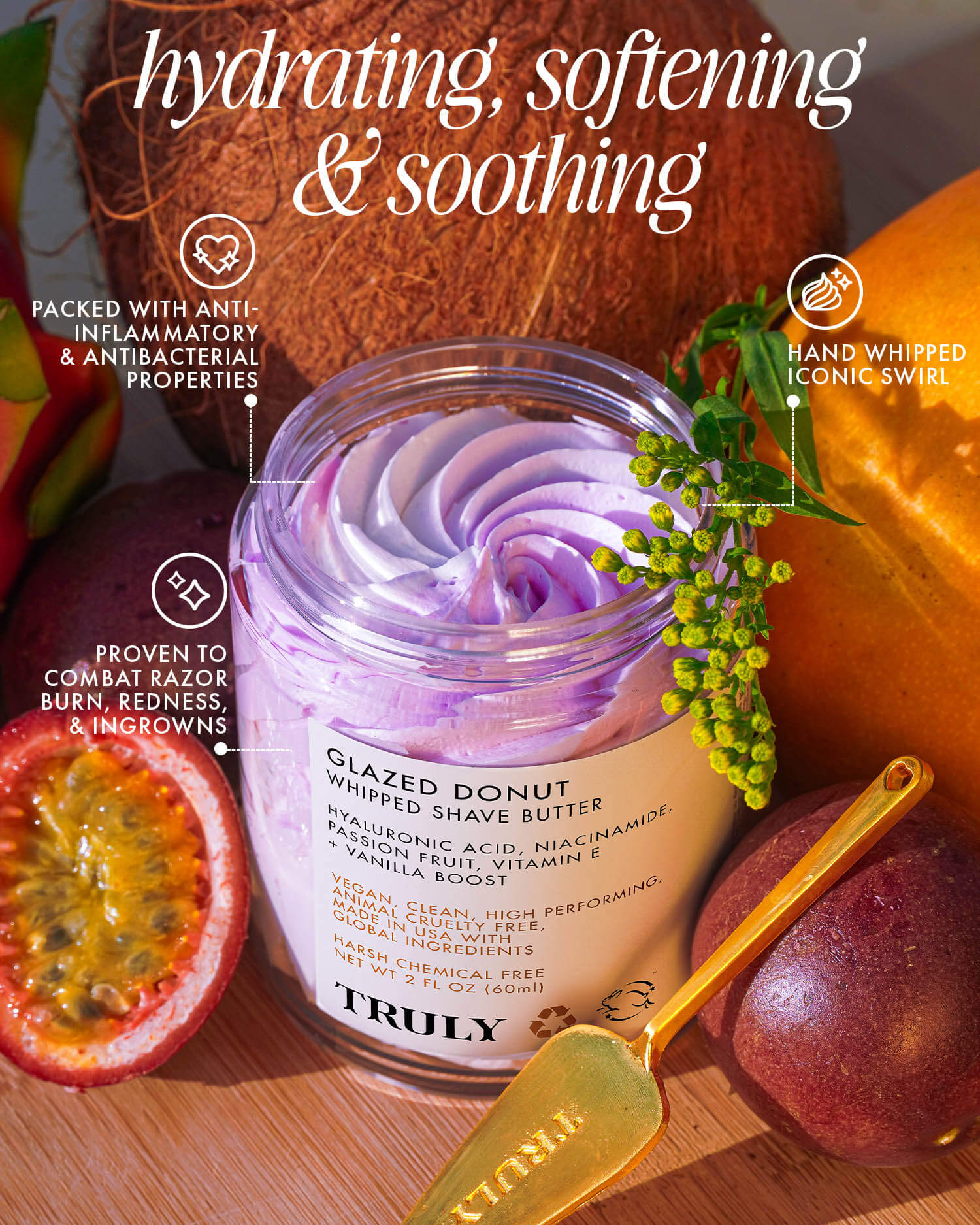 hydrating, softening & soothing

PACKED WITH ANTI-INFLAMMATORY & ANTIBACTERIAL PROPERTIES

HAND WHIPPED ICONIC SWIRL

PROVEN TO COMBAT RAZOR BURN, REDNESS, & INGROWNS

GLAZED DONUT
WHIPPED SHAVE BUTTER
HYALURONIC ACID, NIACINAMIDE, PASSION FRUIT, VITAMIN E + VANILLA BOOST
VEGAN, CLEAN, HIGH PERFORMING, ANIMAL CRUELTY FREE, MADE IN USA WITH GLOBAL INGREDIENTS
HARSH CHEMICAL FREE
NET WT 2 FL OZ (60ml)
TRULY

TRULY