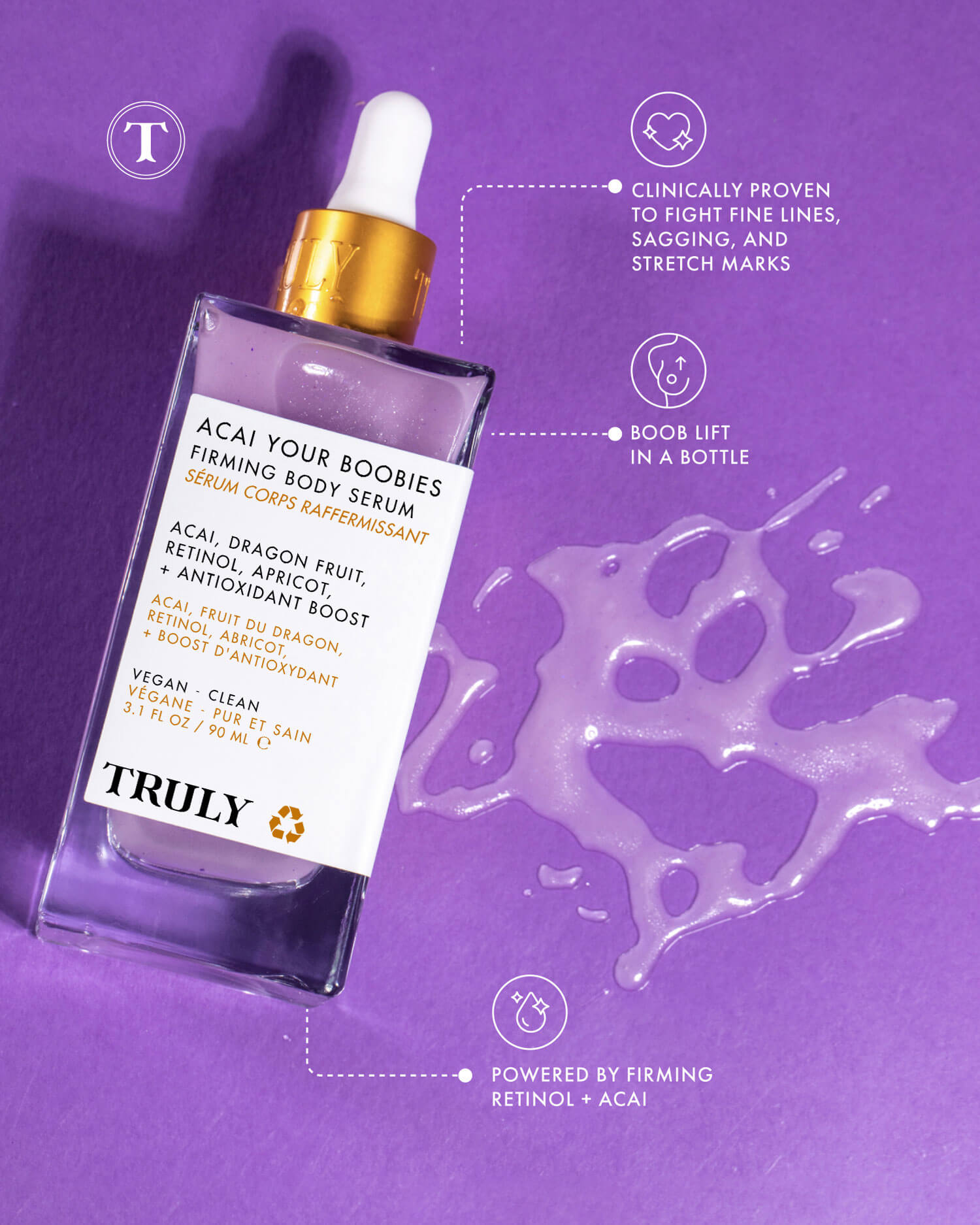 T

CLINICALLY PROVEN TO FIGHT FINE LINES, SAGGING, AND STRETCH MARKS

BOOB LIFT IN A BOTTLE

ACAI YOUR BOOBIES
FIRMING BODY SERUM
SÉRUM CORPS RAFFERMISSANT

ACAI, DRAGON FRUIT, RETINOL, APRICOT, + ANTIOXIDANT BOOST

ACAI, FRUIT DU DRAGON, RETINOL, ABRICOT, + BOOST D'ANTIOXYDANT

VEGAN - CLEAN
VÉGANE - PUR ET SAIN
3.1 FL OZ / 90 ML

TRULY

POWERED BY FIRMING RETINOL + ACAI