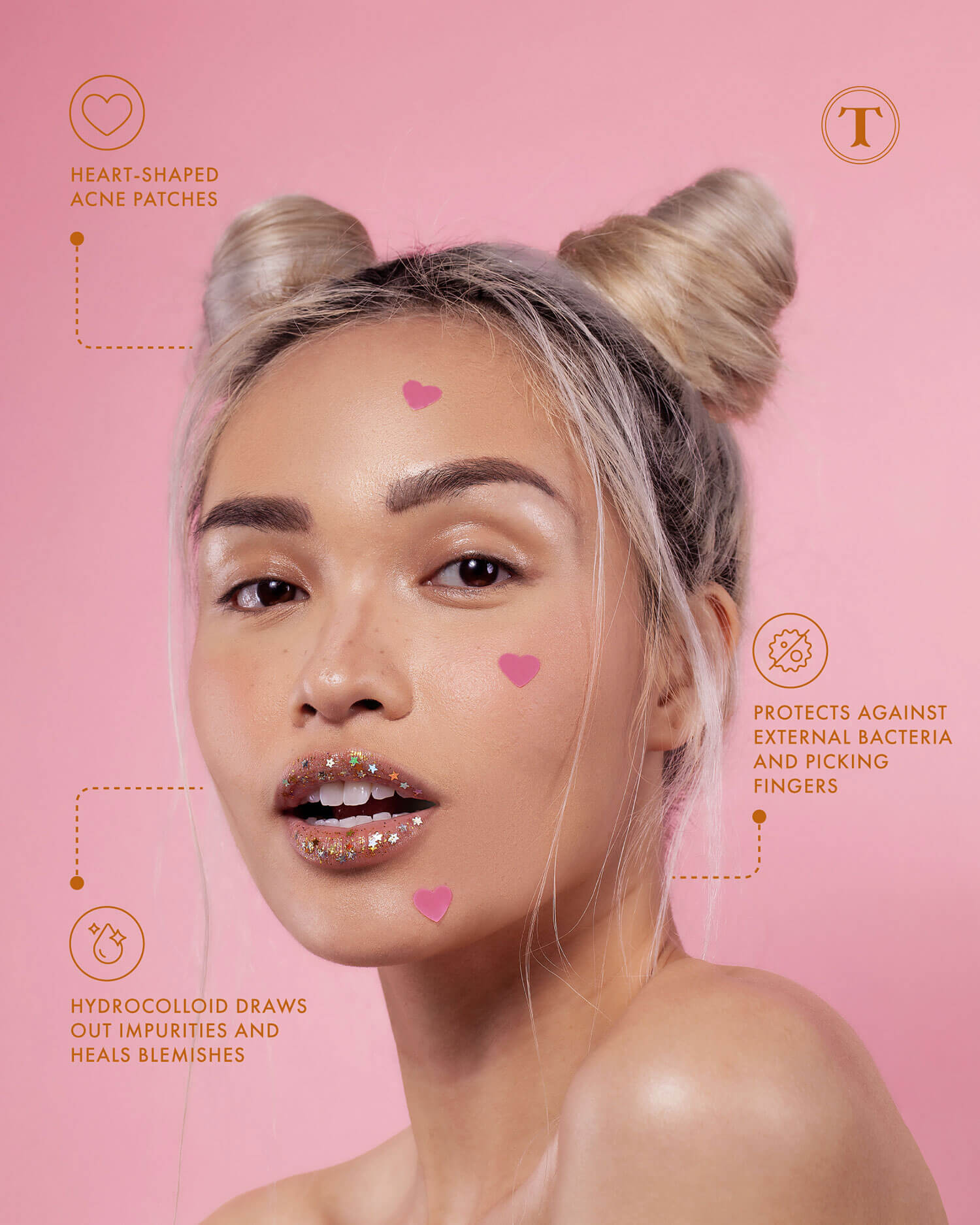 HEART-SHAPED ACNE PATCHES

T

PROTECTS AGAINST EXTERNAL BACTERIA AND PICKING FINGERS

HYDROCOLLOID DRAWS OUT IMPURITIES AND HEALS BLEMISHES