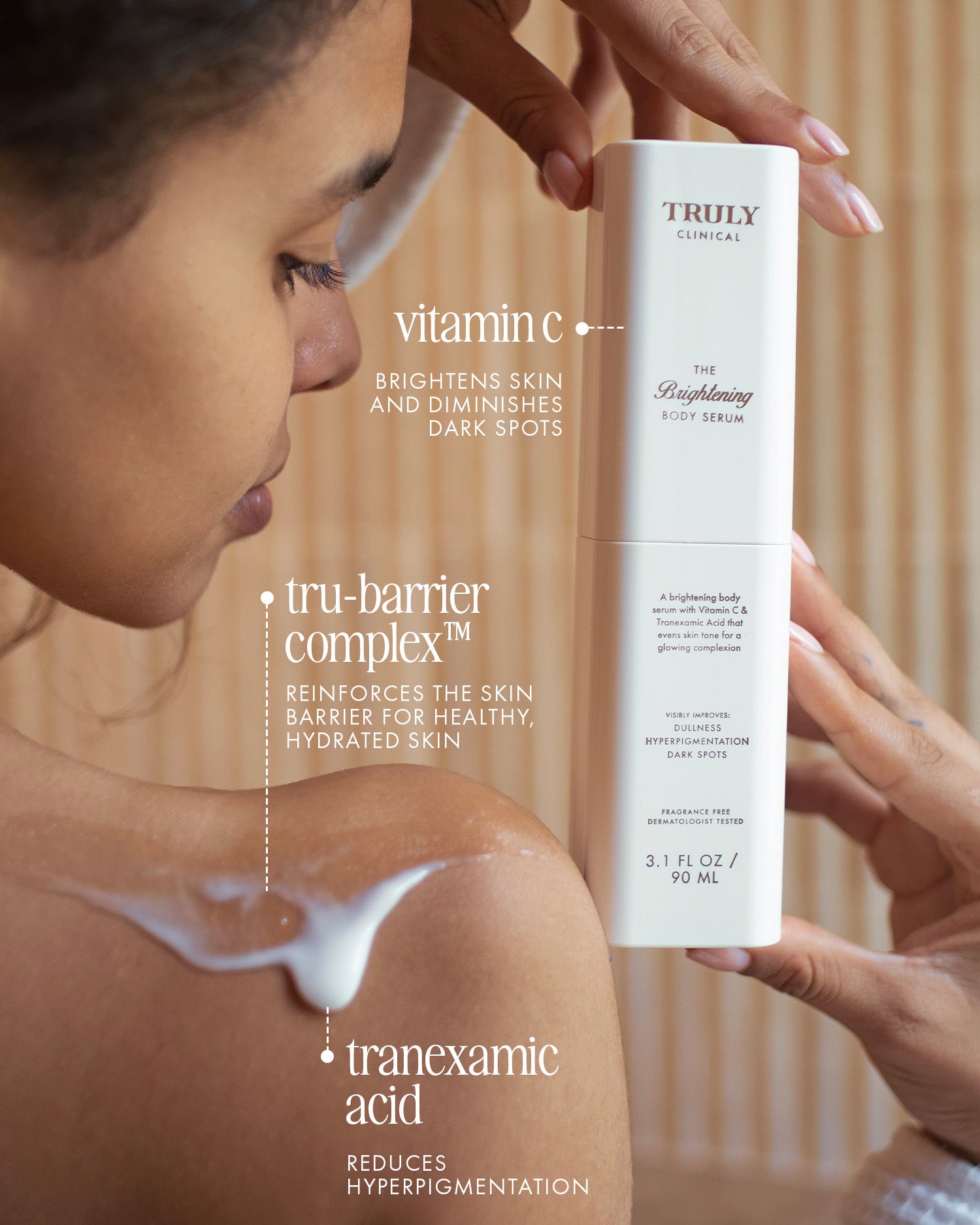 TRULY
CLINICAL

vitamin c

BRIGHTENS SKIN AND DIMINISHES DARK SPOTS

THE
Brightening
BODY SERUM

tru-barrier complex™

REINFORCES THE SKIN BARRIER FOR HEALTHY, HYDRATED SKIN

A brightening body serum with Vitamin C & Tranexamic Acid that evens skin tone for a glowing complexion

VISIBLY IMPROVES:
DULLNESS
HYPERPIGMENTATION
DARK SPOTS

FRAGRANCE FREE
DERMATOLOGIST TESTED

3.1 FL OZ / 90 ML

tranexamic acid

REDUCES HYPERPIGMENTATION