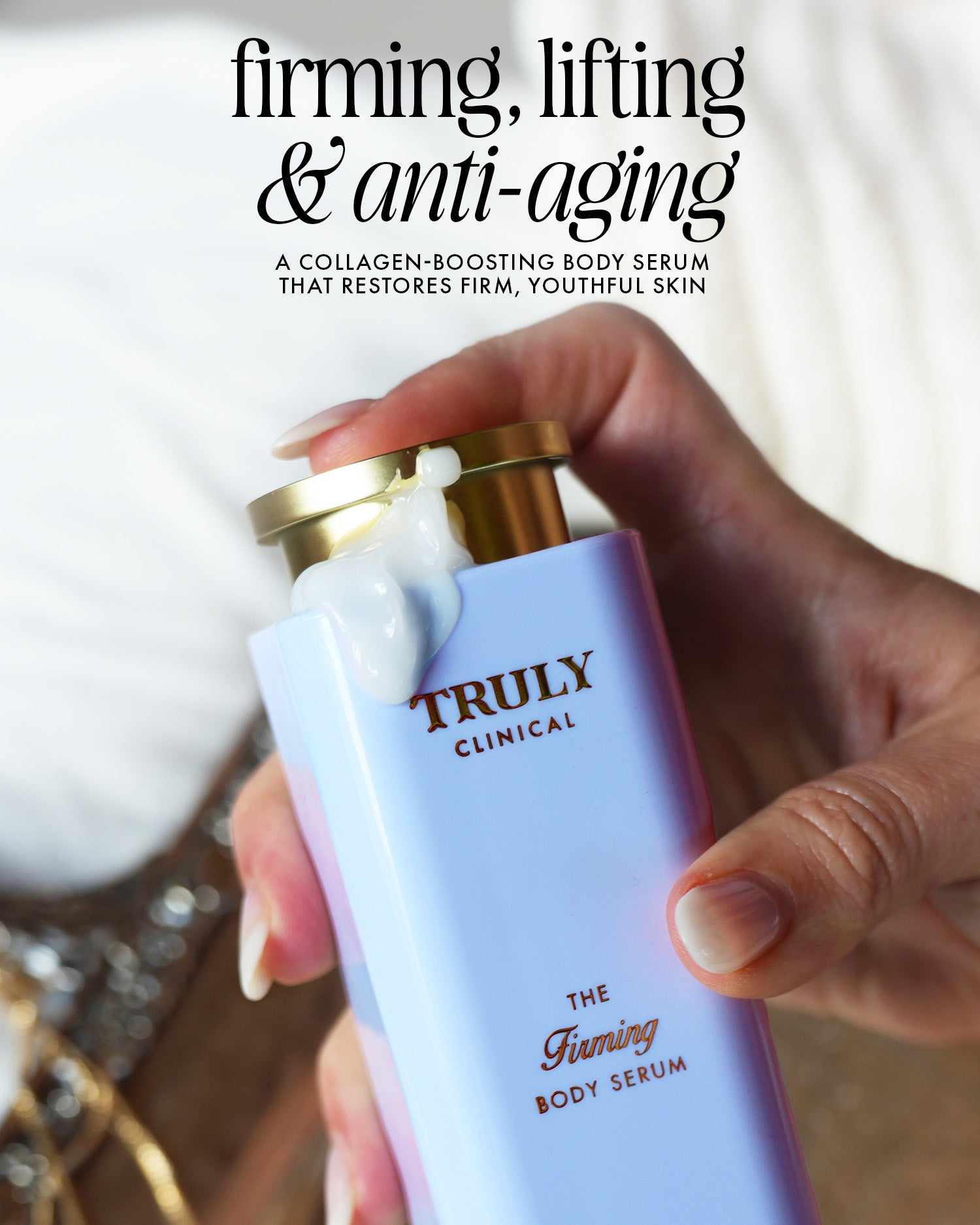 firming, lifting & anti-aging

A COLLAGEN-BOOSTING BODY SERUM THAT RESTORES FIRM, YOUTHFUL SKIN

TRULY
CLINICAL

THE
Firming
BODY SERUM