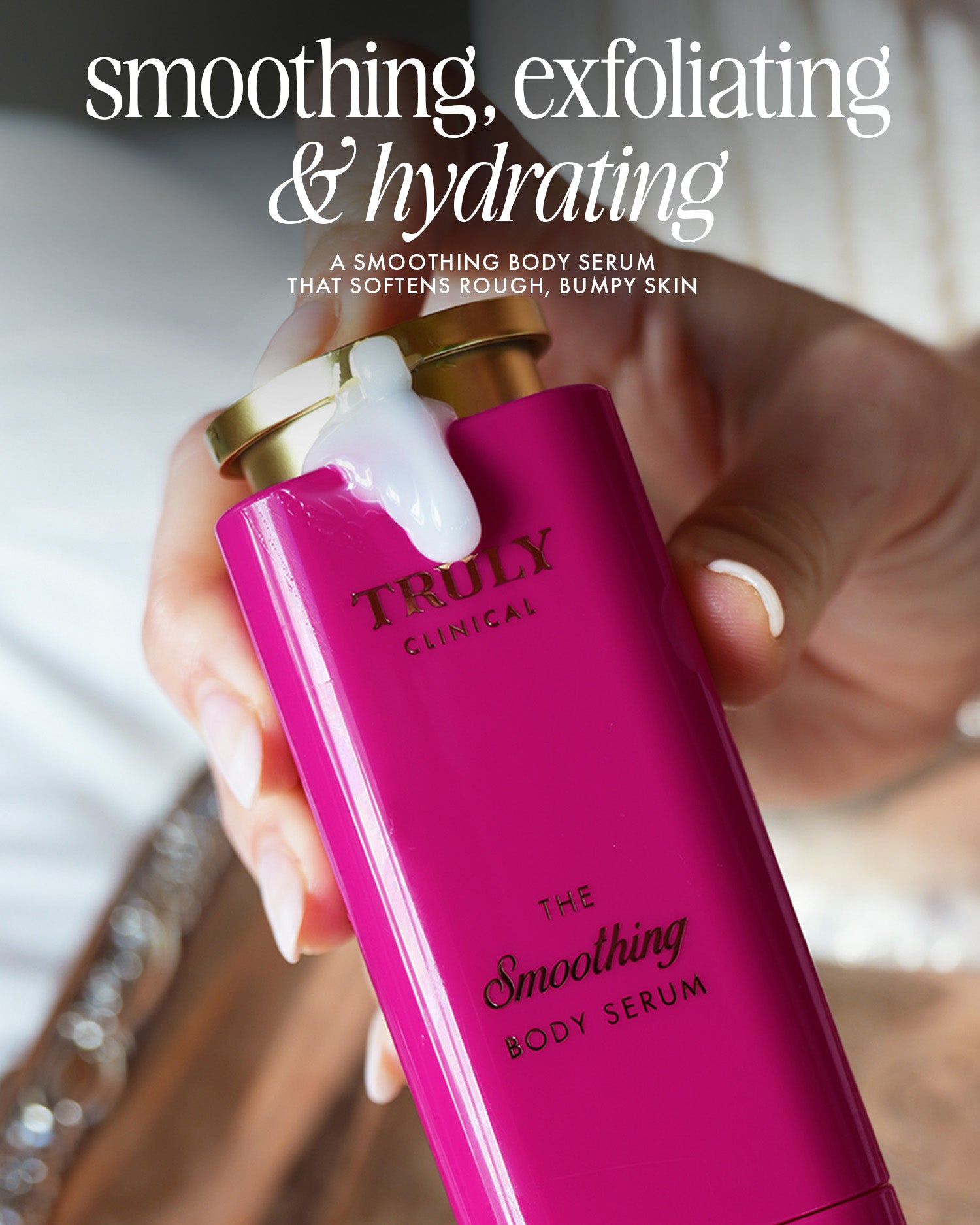 smoothing, exfoliating
& hydrating

A SMOOTHING BODY SERUM
THAT SOFTENS ROUGH, BUMPY SKIN

TRULY
CLINICAL

THE
Smoothing
BODY SERUM