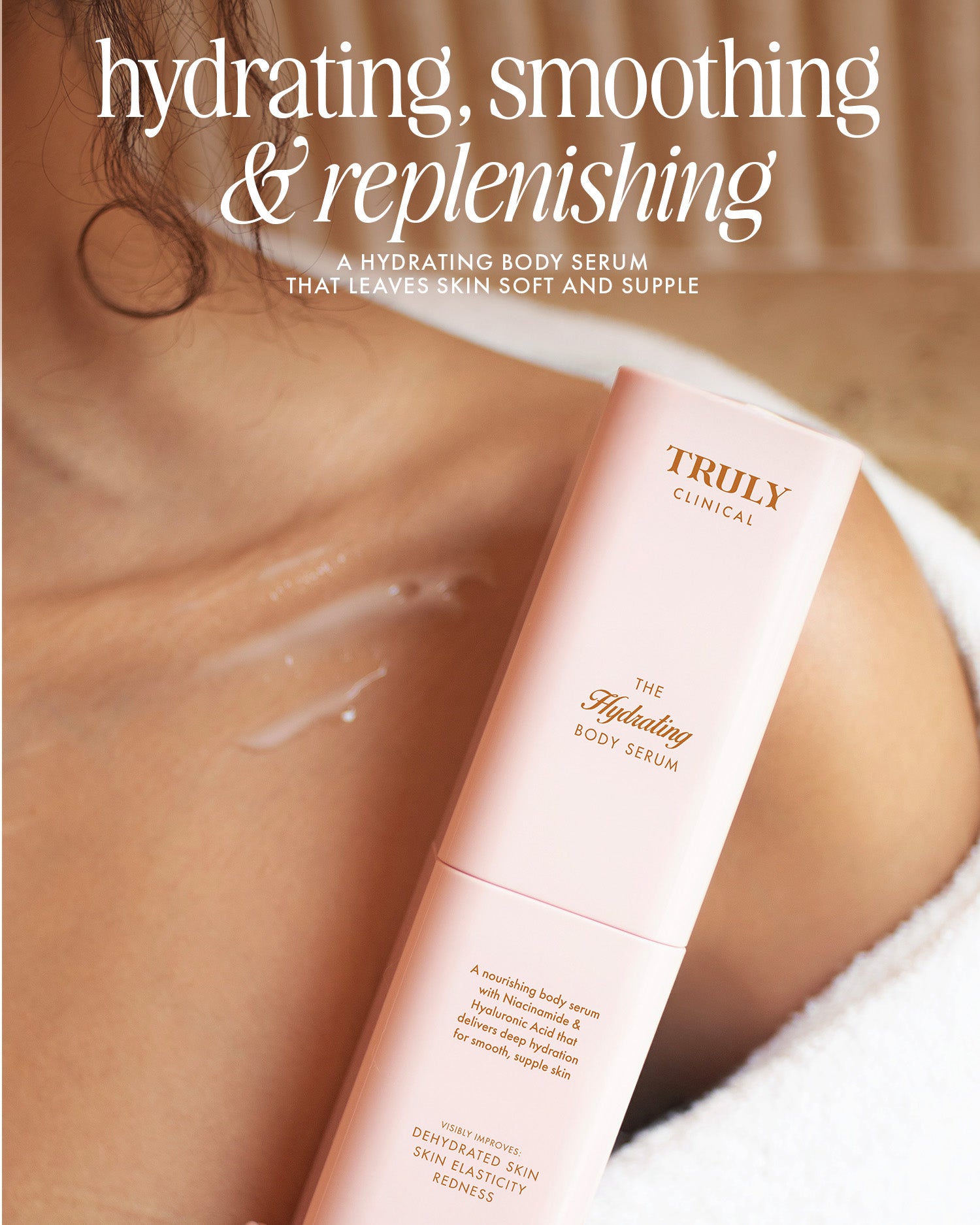 hydrating, smoothing & replenishing

A HYDRATING BODY SERUM THAT LEAVES SKIN SOFT AND SUPPLE

TRULY
CLINICAL

THE
Hydrating
BODY SERUM

A nourishing body serum with Niacinamide & Hyaluronic Acid that delivers deep hydration for smooth, supple skin

VISIBLY IMPROVES:
DEHYDRATED SKIN
SKIN ELASTICITY
REDNESS