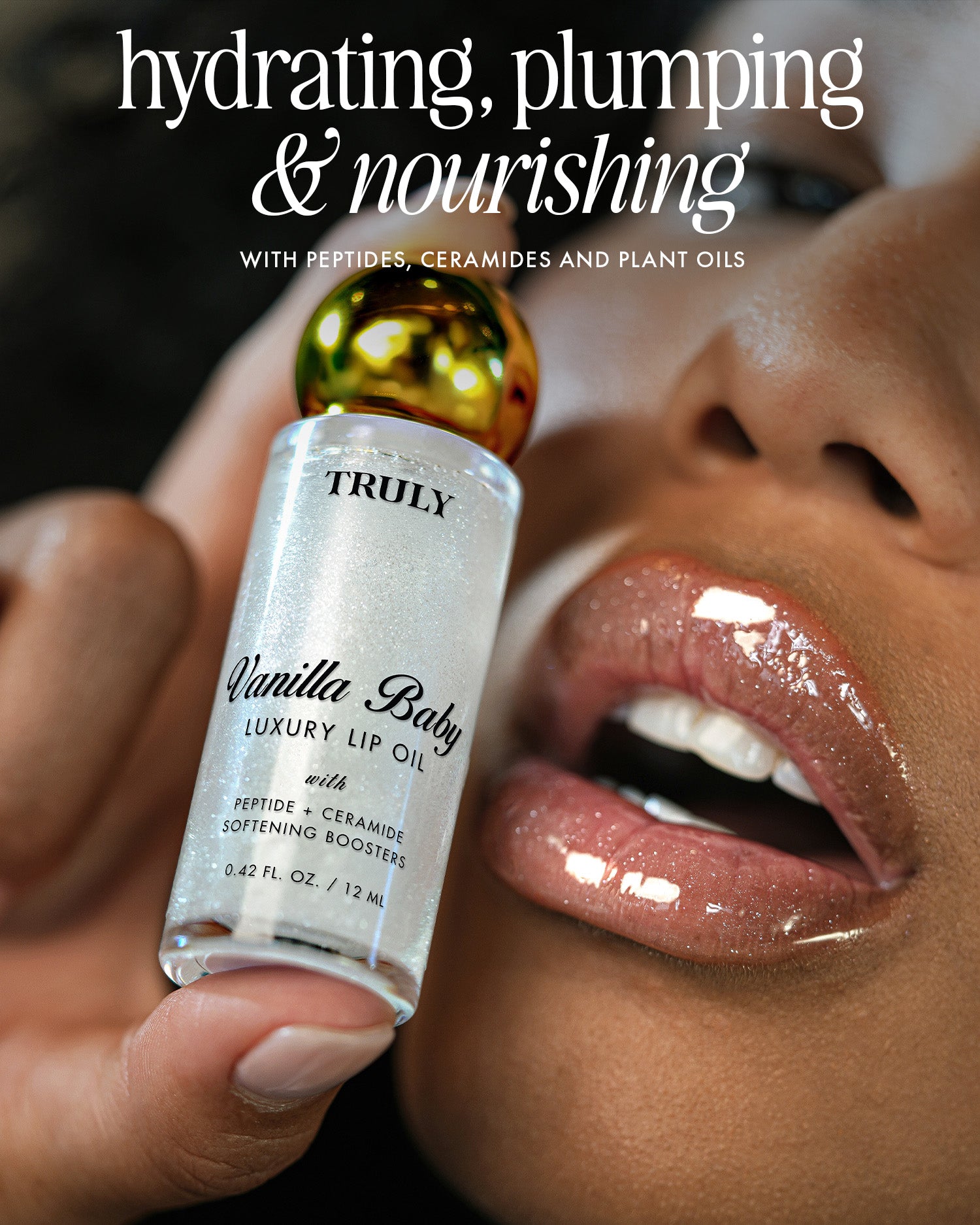 hydrating, plumping & nourishing

WITH PEPTIDES, CERAMIDES AND PLANT OILS

TRULY

Vanilla Baby
LUXURY LIP OIL
with
PEPTIDE + CERAMIDE
SOFTENING BOOSTERS

0.42 FL. OZ. / 12 ML