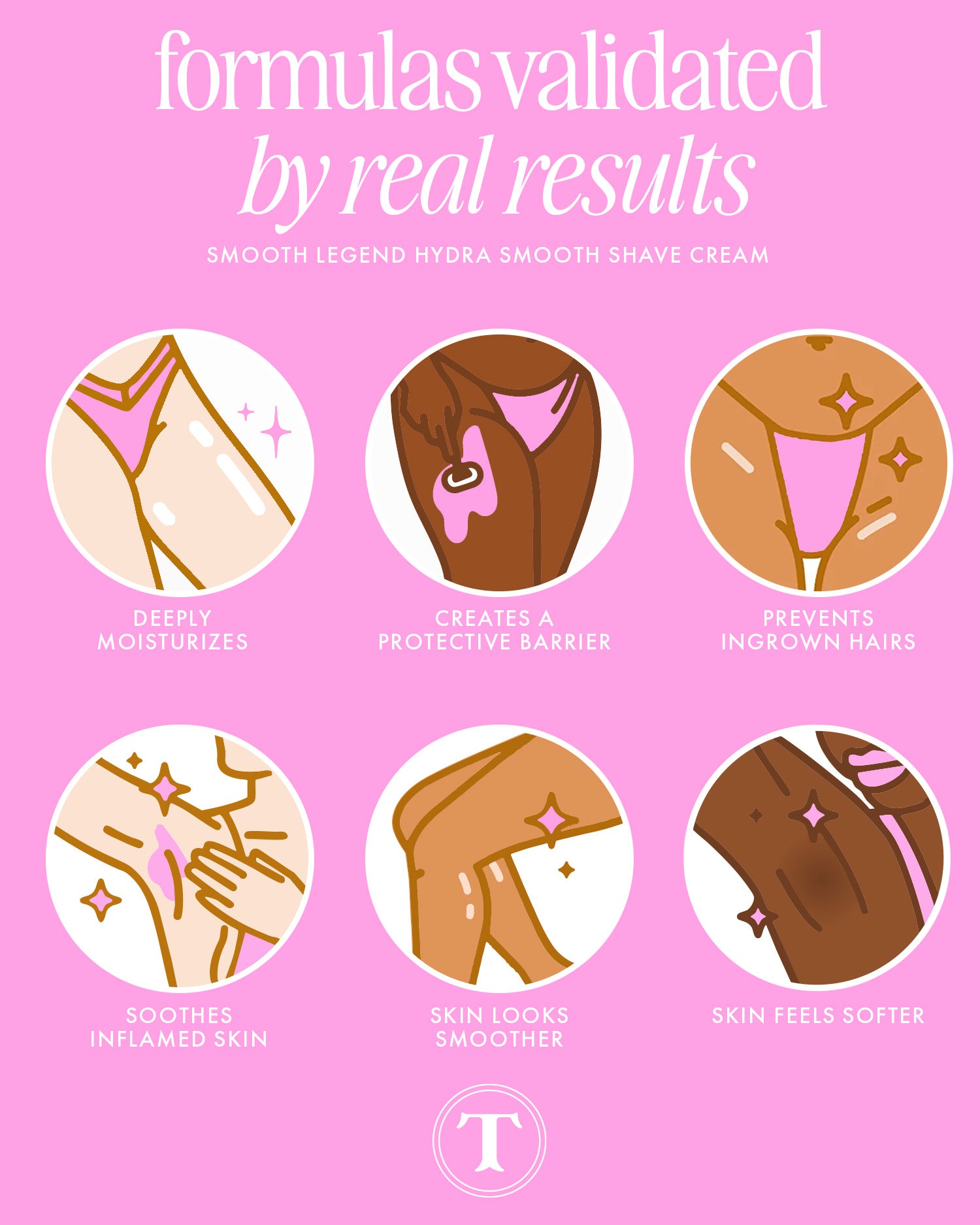 formulas validated
by real results

SMOOTH LEGEND HYDRA SMOOTH SHAVE CREAM

DEEPLY MOISTURIZES

CREATES A PROTECTIVE BARRIER

PREVENTS INGROWN HAIRS

SOOTHES INFLAMED SKIN

SKIN LOOKS SMOOTHER

SKIN FEELS SOFTER

T