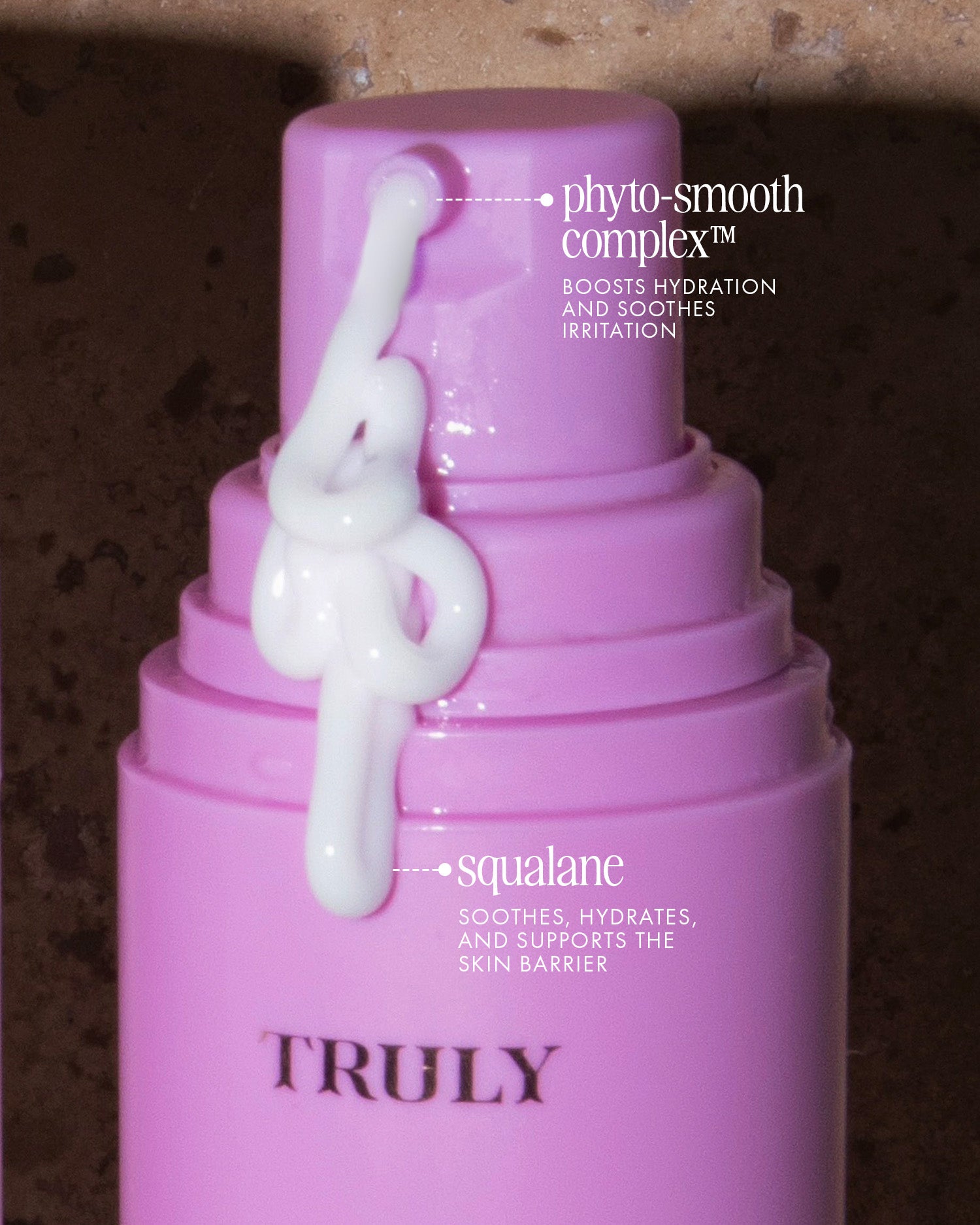 phyto-smooth complex™

BOOSTS HYDRATION AND SOOTHES IRRITATION

squalane

SOOTHES, HYDRATES, AND SUPPORTS THE SKIN BARRIER

TRULY