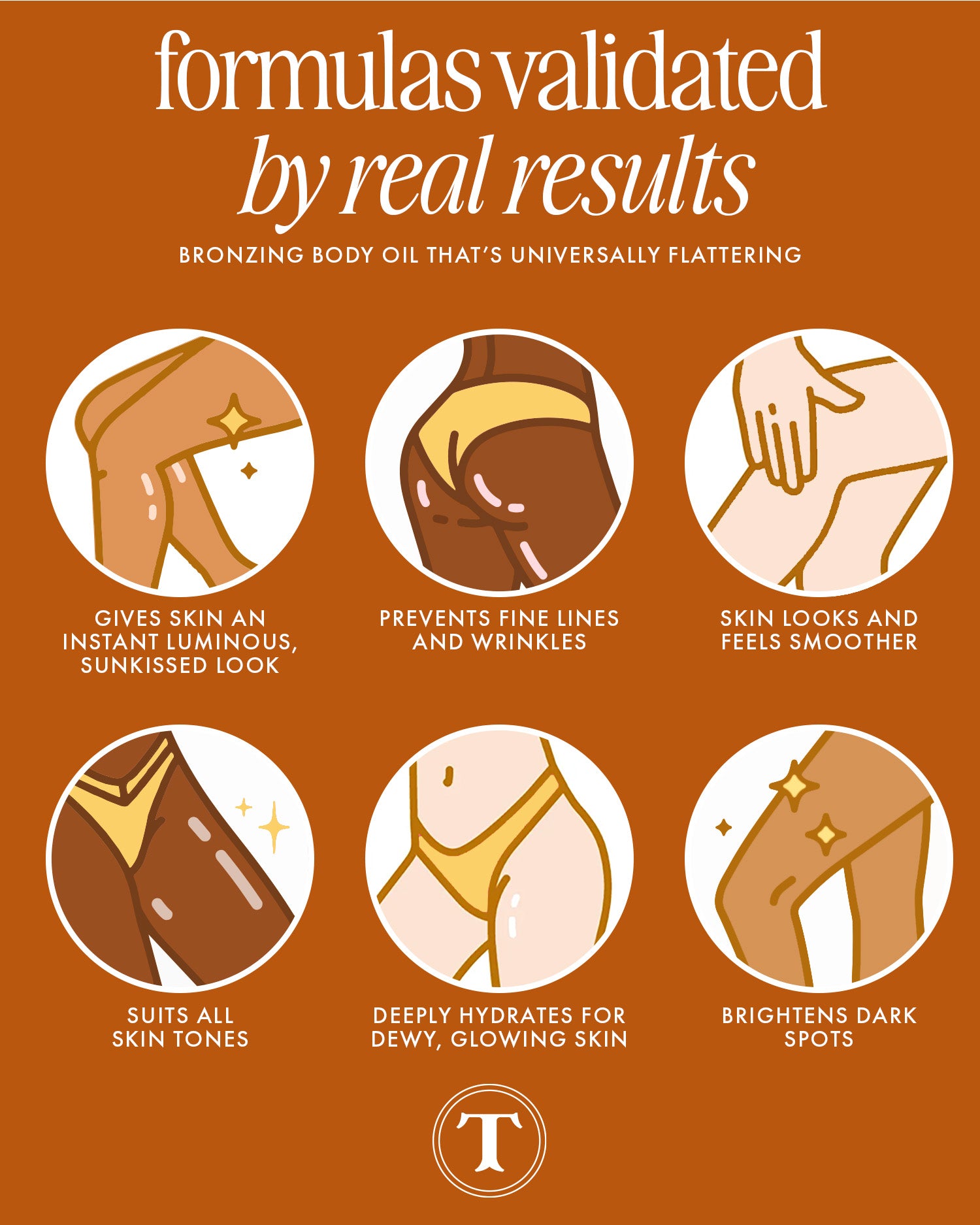 formulas validated
by real results

BRONZING BODY OIL THAT'S UNIVERSALLY FLATTERING

GIVES SKIN AN INSTANT LUMINOUS, SUNKISSED LOOK

PREVENTS FINE LINES AND WRINKLES

SKIN LOOKS AND FEELS SMOOTHER

SUITS ALL SKIN TONES

DEEPLY HYDRATES FOR DEWY, GLOWING SKIN

BRIGHTENS DARK SPOTS

T