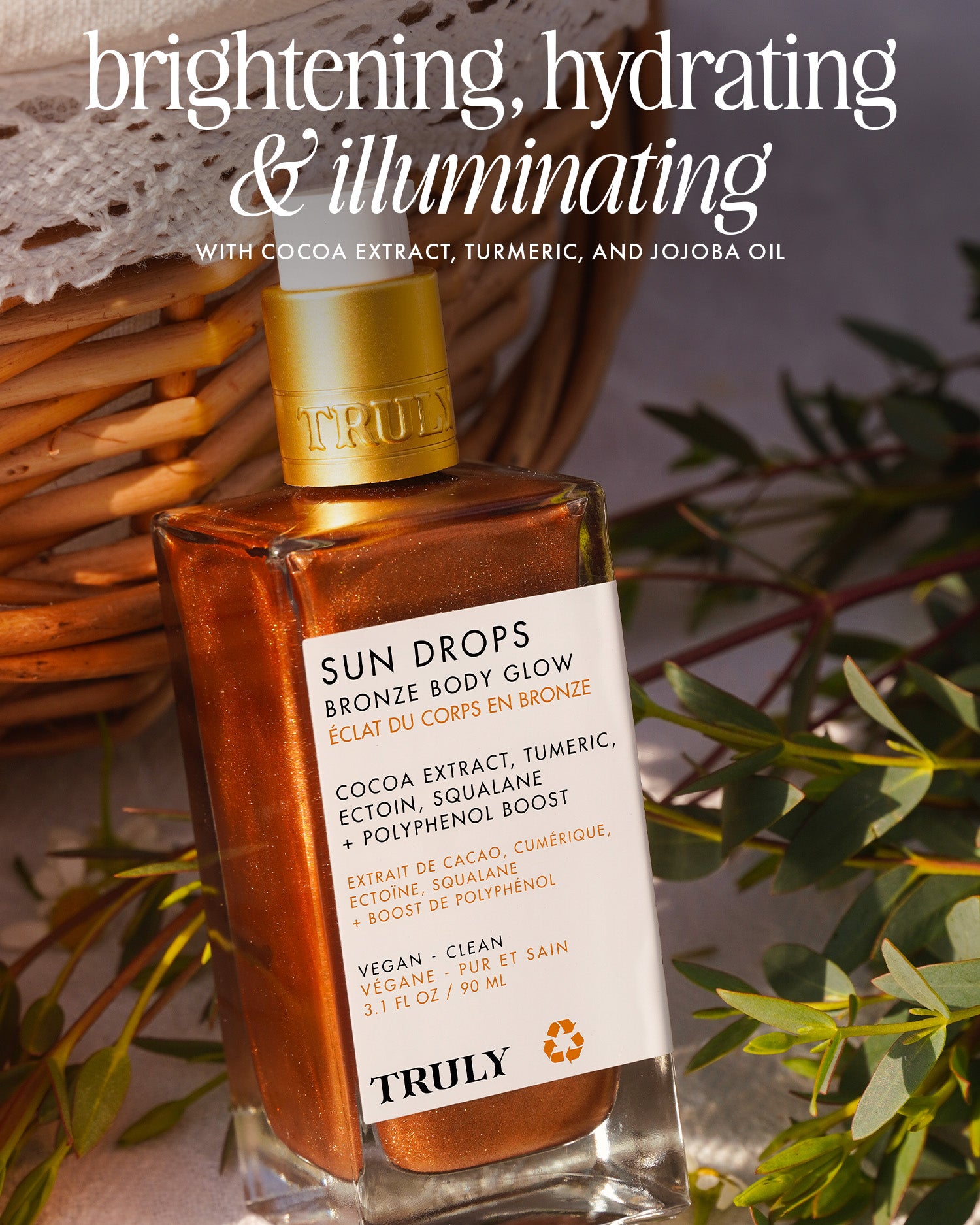 brightening, hydrating & illuminating

WITH COCOA EXTRACT, TURMERIC, AND JOJOBA OIL

TRULY

SUN DROPS
BRONZE BODY GLOW
ÉCLAT DU CORPS EN BRONZE

COCOA EXTRACT, TUMERIC, ECTOIN, SQUALANE + POLYPHENOL BOOST

EXTRAIT DE CACAO, CUMÉRIQUE, ECTOÏNE, SQUALANE + BOOST DE POLYPHÉNOL

VEGAN - CLEAN
VÉGANE - PUR ET SAIN
3.1 FL OZ / 90 ML

TRULY